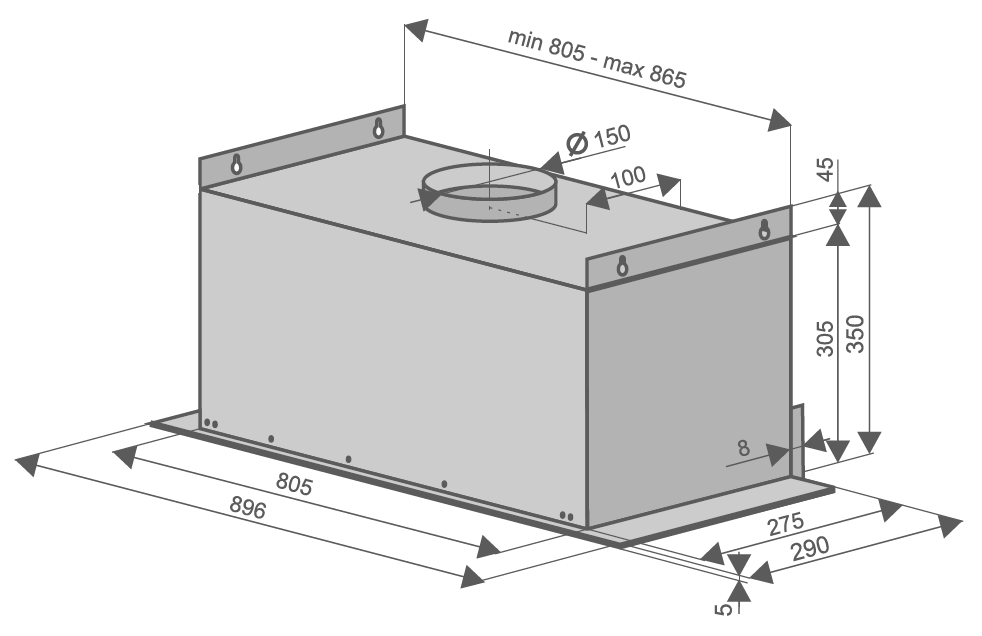 min 805 - max 865

Ø 150

100

45

305

350

8

805

896

275

290

5